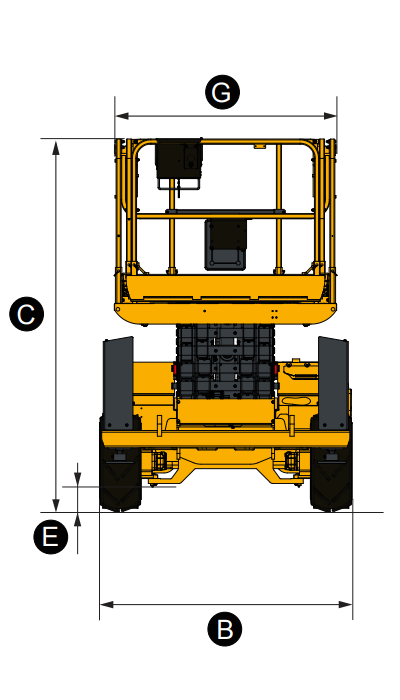 G
C
E
B