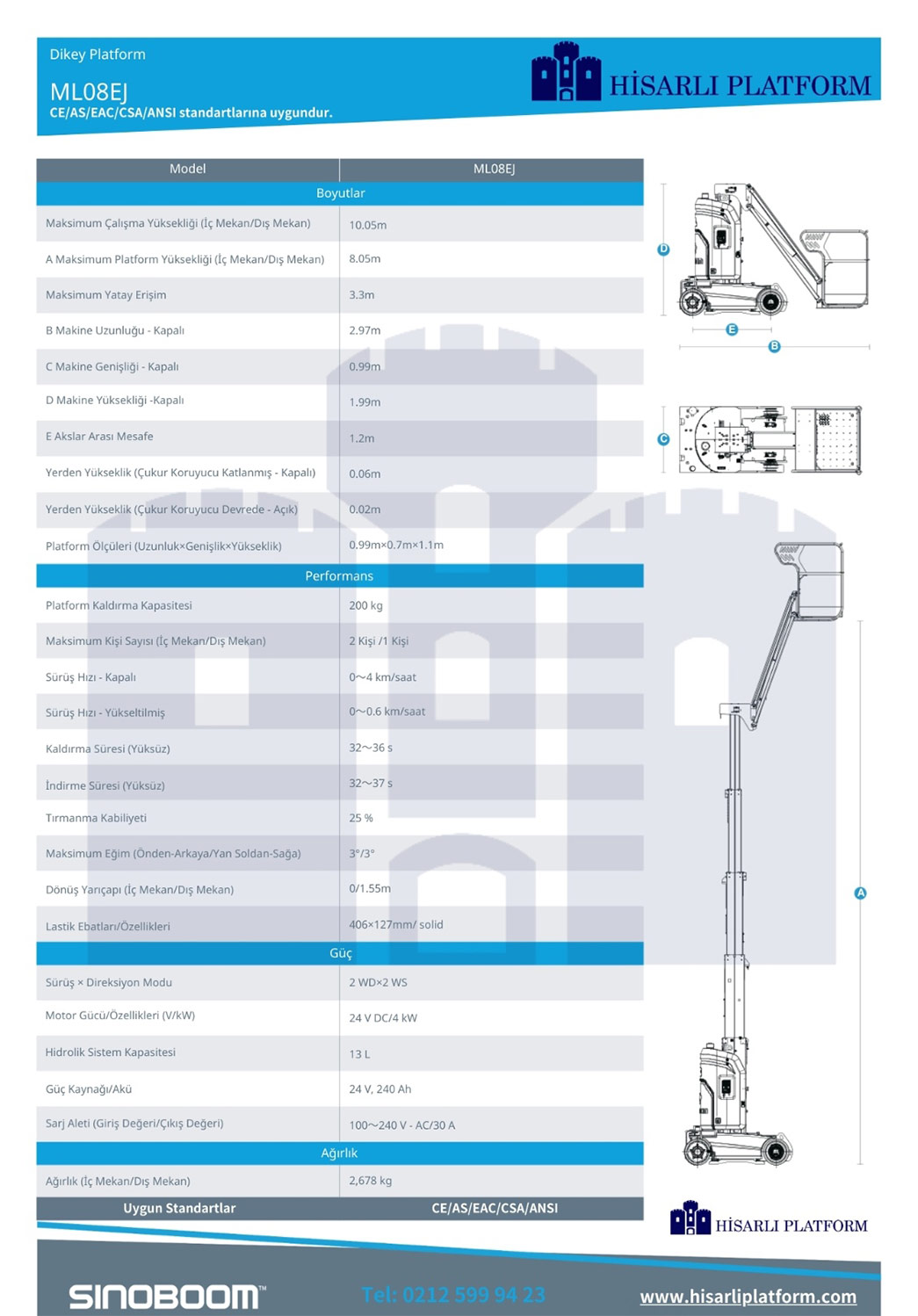 Dikey Platform

ML08EJ

CE/AS/EAC/CSA/ANSI standartlarına uygundur.

HİSARLI PLATFORM

| Model | ML08EJ |
|---|---|
| Boyutlar | |
| Maksimum Çalışma Yüksekliği (İç Mekan/Dış Mekan) | 10.05m |
| A Maksimum Platform Yüksekliği (İç Mekan/Dış Mekan) | 8.05m |
| Maksimum Yatay Erişim | 3.3m |
| B Makine Uzunluğu - Kapalı | 2.97m |
| C Makine Genişliği - Kapalı | 0.99m |
| D Makine Yüksekliği -Kapalı | 1.99m |
| E Akslar Arası Mesafe | 1.2m |
| Yerden Yükseklik (Çukur Koruyucu Katlanmış - Kapalı) | 0.06m |
| Yerden Yükseklik (Çukur Koruyucu Devrede - Açık) | 0.02m |
| Platform Ölçüleri (Uzunluk×Genişlik×Yükseklik) | 0.99m×0.7m×1.1m |
| Performans | |
| Platform Kaldırma Kapasitesi | 200 kg |
| Maksimum Kişi Sayısı (İç Mekan/Dış Mekan) | 2 Kişi /1 Kişi |
| Sürüş Hızı - Kapalı | 0~4 km/saat |
| Sürüş Hızı - Yükseltilmiş | 0~0.6 km/saat |
| Kaldırma Süresi (Yüksüz) | 32~36 s |
| İndirme Süresi (Yüksüz) | 32~37 s |
| Tırmanma Kabiliyeti | 25 % |
| Maksimum Eğim (Önden-Arkaya/Yan Soldan-Sağa) | 3°/3° |
| Dönüş Yarıçapı (İç Mekan/Dış Mekan) | 0/1.55m |
| Lastik Ebatları/Özellikleri | 406×127mm/ solid |
| Güç | |
| Sürüş × Direksiyon Modu | 2 WD×2 WS |
| Motor Gücü/Özellikleri (V/kW) | 24 V DC/4 kW |
| Hidrolik Sistem Kapasitesi | 13 L |
| Güç Kaynağı/Akü | 24 V, 240 Ah |
| Sarj Aleti (Giriş Değeri/Çıkış Değeri) | 100~240 V - AC/30 A |
| Ağırlık | |
| Ağırlık (İç Mekan/Dış Mekan) | 2,678 kg |
| Uygun Standartlar | CE/AS/EAC/CSA/ANSI |

D E B C A

HİSARLI PLATFORM

SINOBOOM™ Tel: 0212 599 94 23 www.hisarliplatform.com